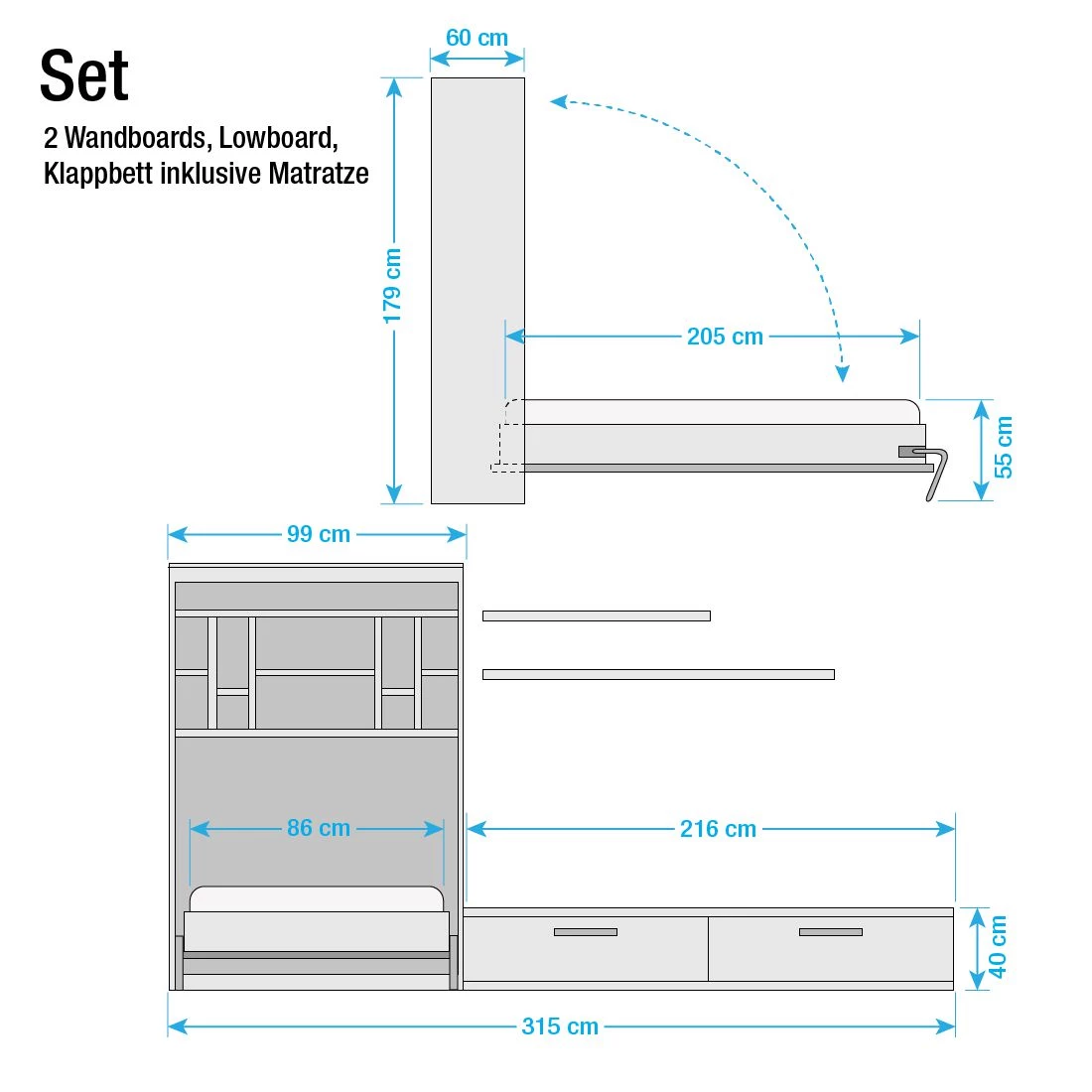 Set
2 Wandboards, Lowboard, Klappbett inklusive Matratze

60 cm
179 cm
205 cm
55 cm
99 cm
86 cm
216 cm
40 cm
315 cm