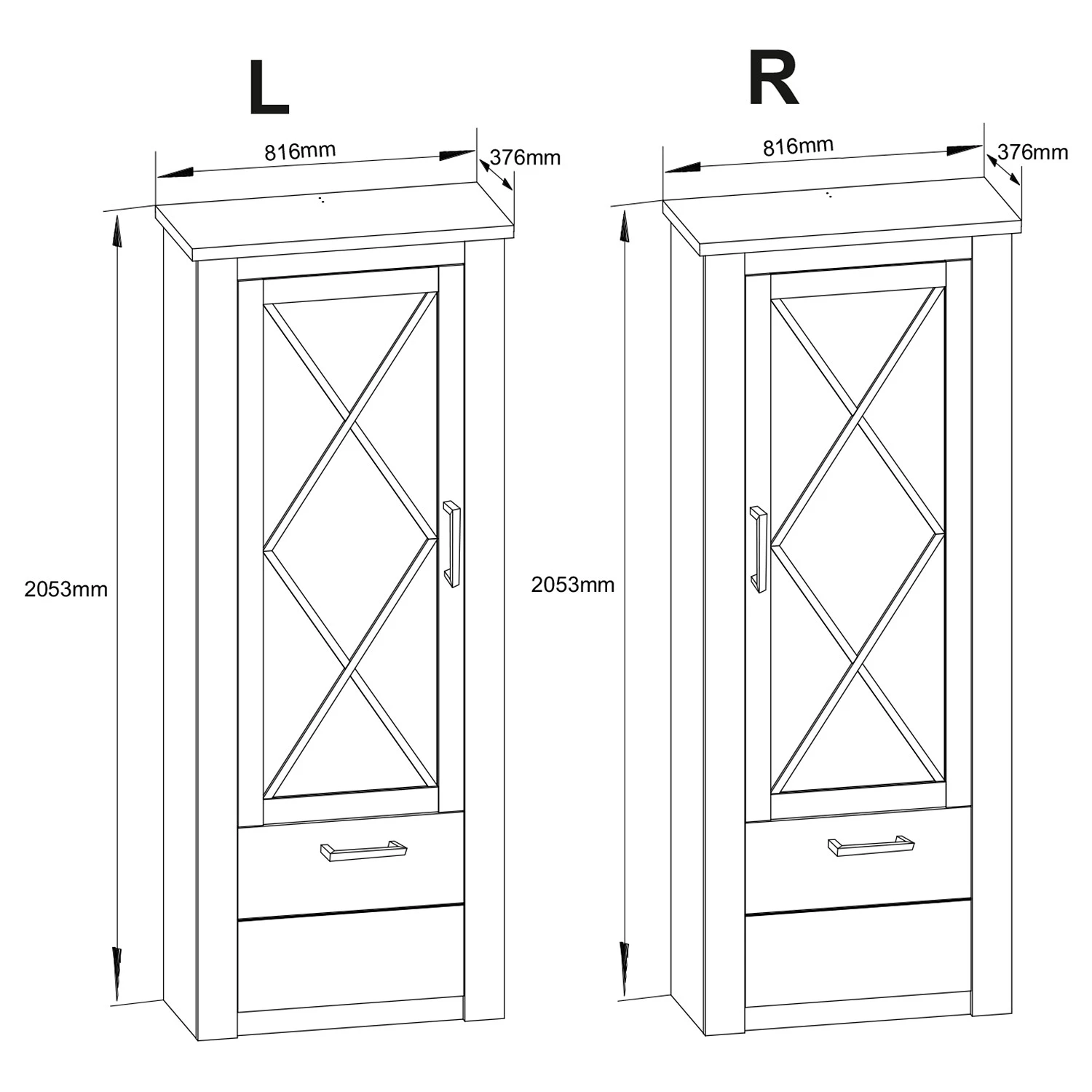 L

816mm

376mm

2053mm

R

816mm

376mm

2053mm